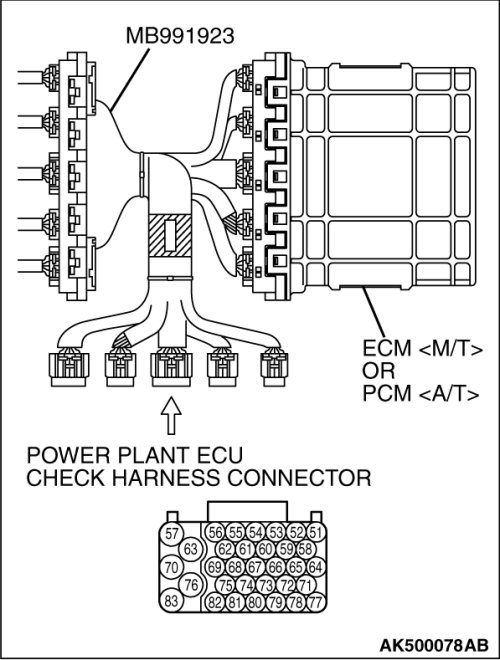 MB991923

ECM <M/T>
OR
PCM <A/T>

POWER PLANT ECU
CHECK HARNESS CONNECTOR

57 56 55 54 53 52 51
63 62 61 60 59 58
70 69 68 67 66 65 64
76 75 74 73 72 71
83 82 81 80 79 78 77

AK500078AB