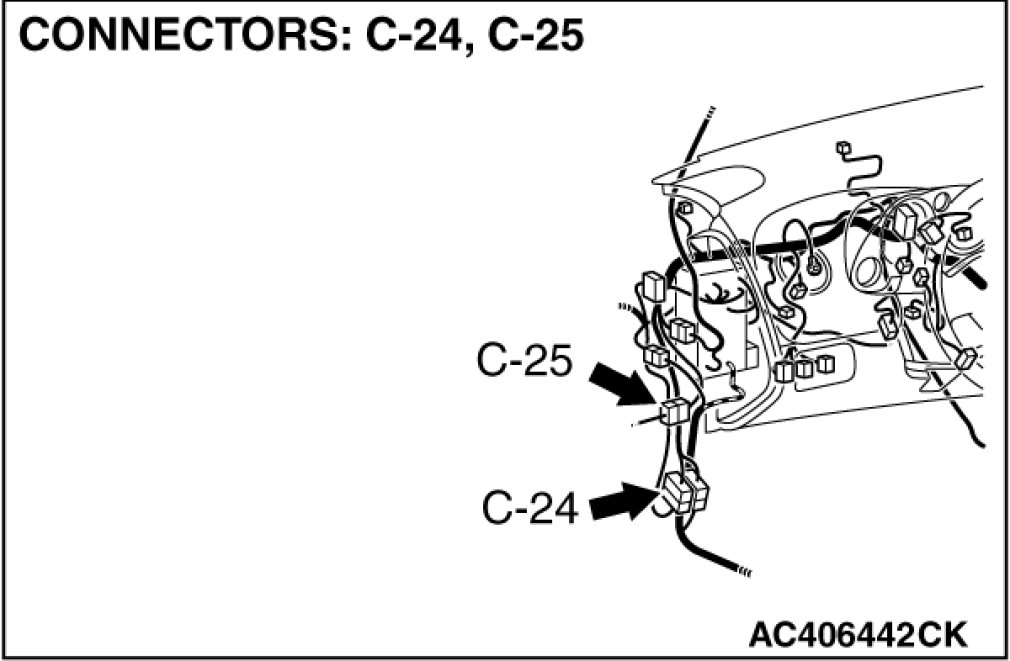 CONNECTORS: C-24, C-25

C-25

C-24

AC406442CK