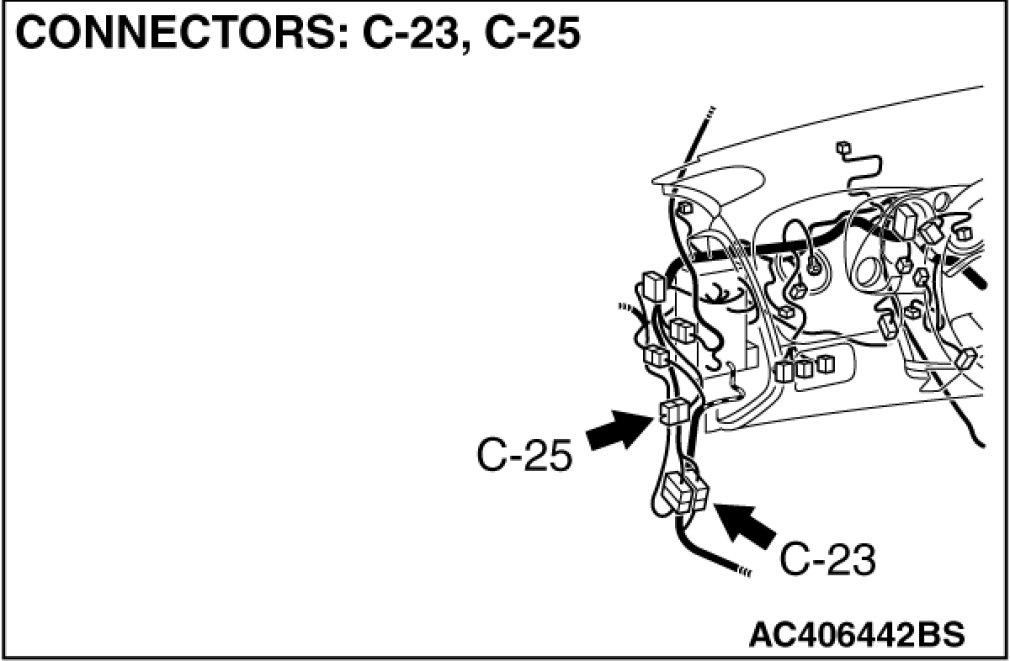 CONNECTORS: C-23, C-25

C-25

C-23

AC406442BS