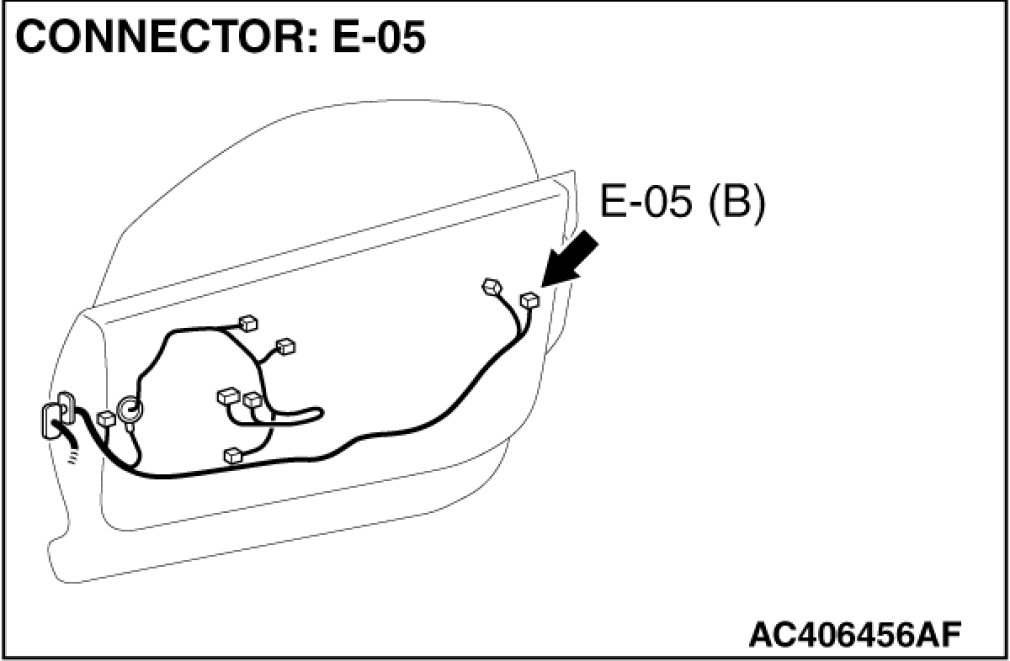 CONNECTOR: E-05

E-05 (B)

AC406456AF