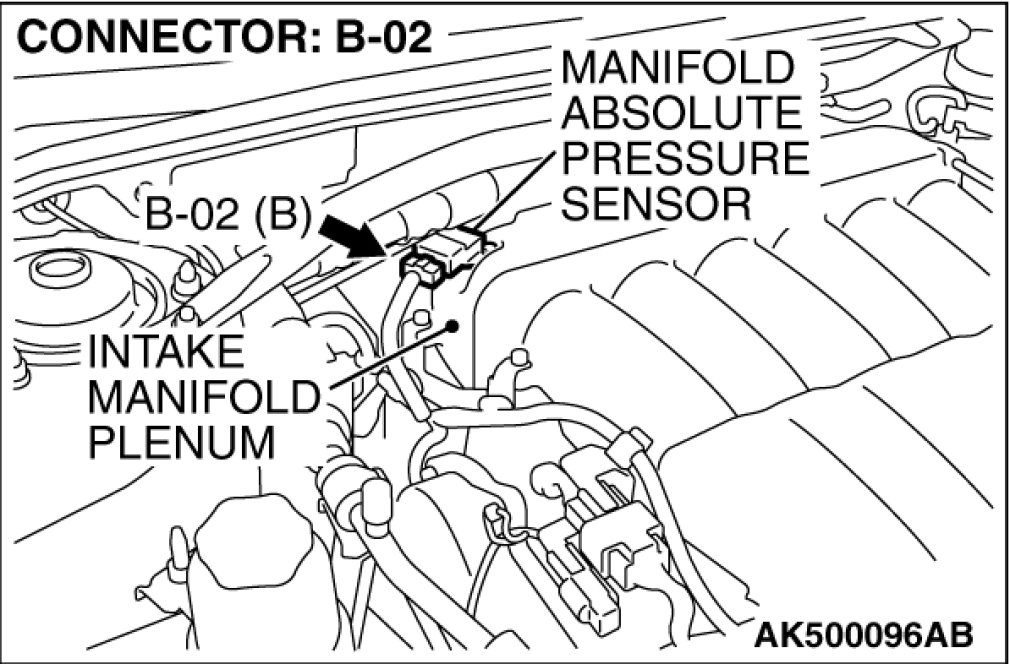 CONNECTOR: B-02

MANIFOLD ABSOLUTE PRESSURE SENSOR

B-02 (B)

INTAKE MANIFOLD PLENUM

AK500096AB