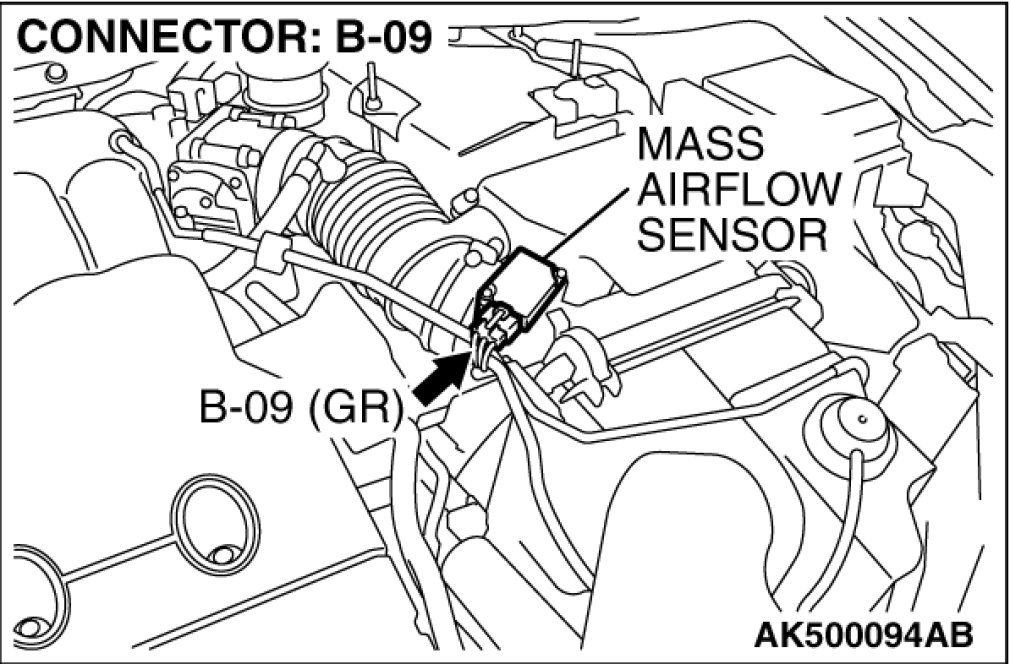 CONNECTOR: B-09

MASS AIRFLOW SENSOR

B-09 (GR)

AK500094AB