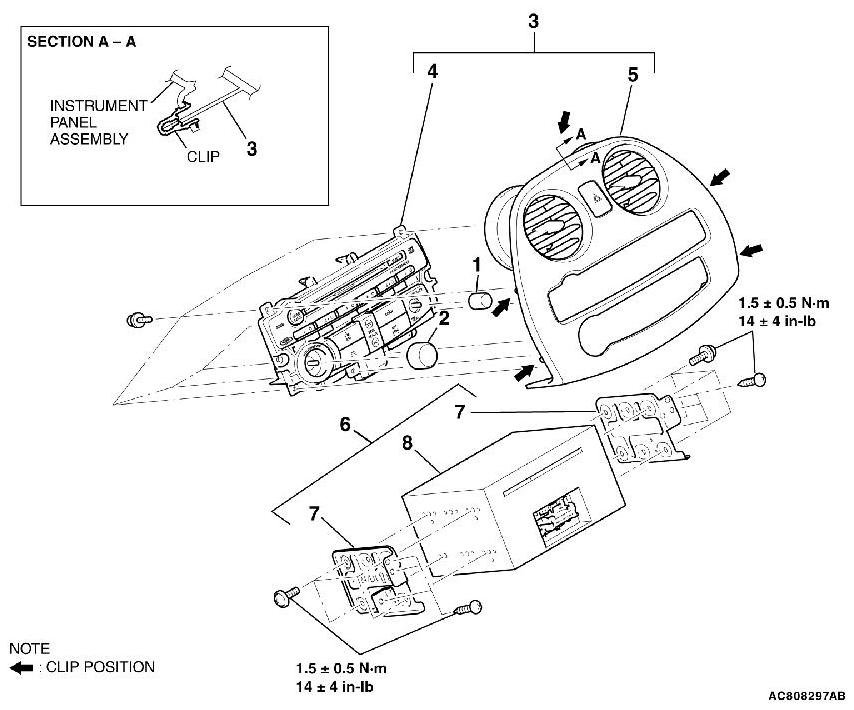 SECTION A – A

INSTRUMENT PANEL ASSEMBLY

CLIP

3

3

4

5

A

A

1

2

1.5 ± 0.5 N·m
14 ± 4 in-lb

6

7

8

7

NOTE
: CLIP POSITION

1.5 ± 0.5 N·m
14 ± 4 in-lb

AC808297AB