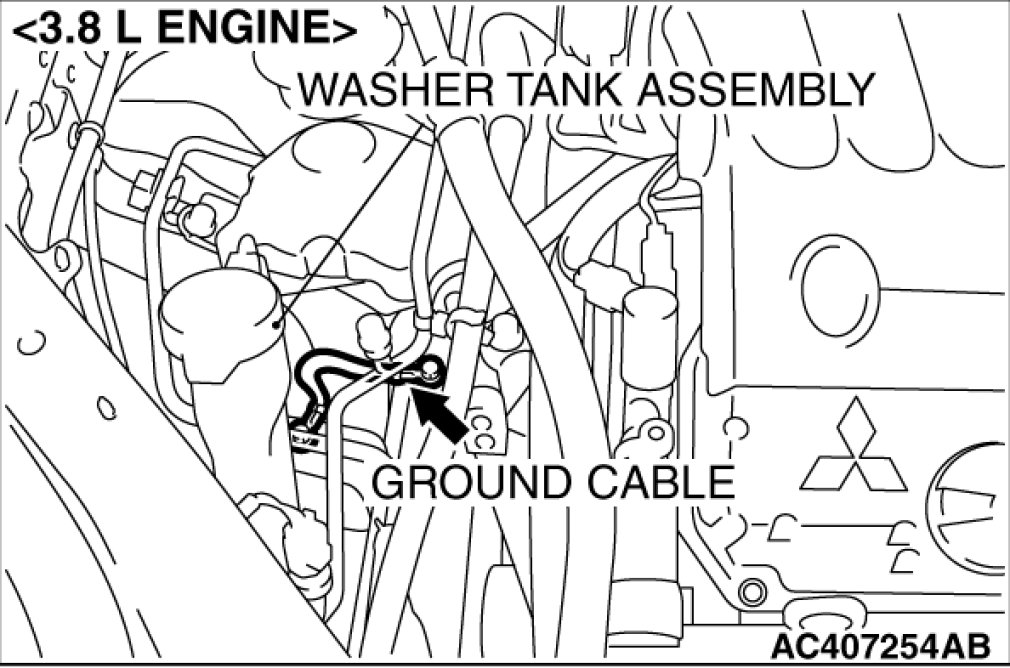 <3.8 L ENGINE>

WASHER TANK ASSEMBLY

GROUND CABLE

AC407254AB