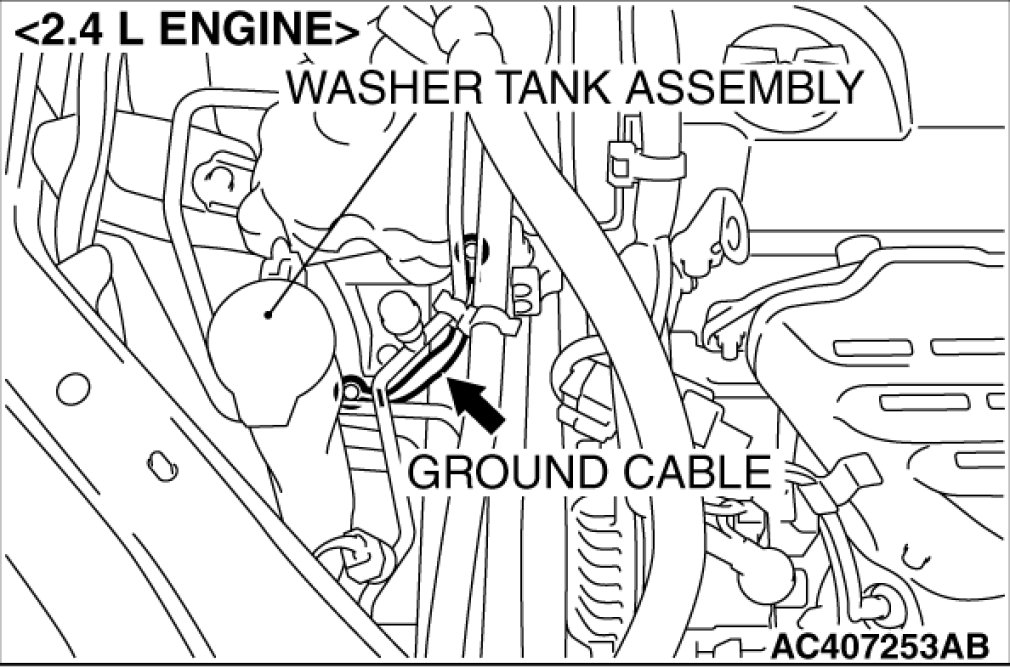 <2.4 L ENGINE>
WASHER TANK ASSEMBLY
GROUND CABLE
AC407253AB