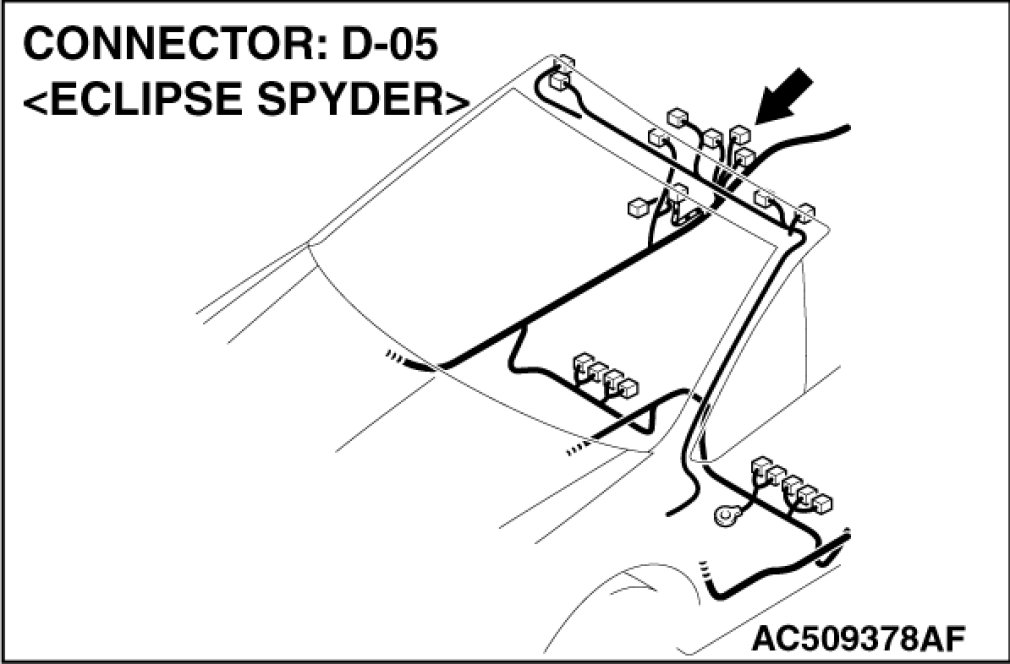 CONNECTOR: D-05
<ECLIPSE SPYDER>

AC509378AF