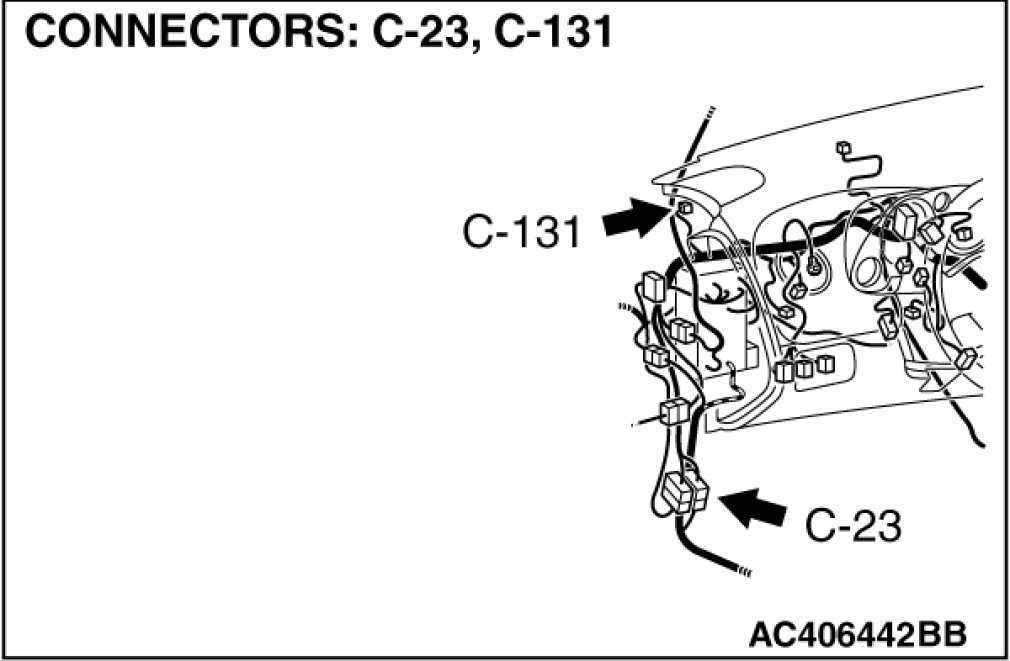 CONNECTORS: C-23, C-131

C-131

C-23

AC406442BB