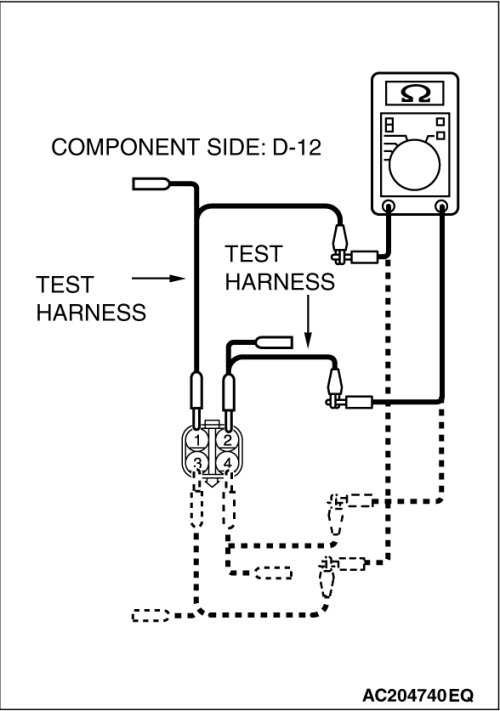 Ω

COMPONENT SIDE: D-12

TEST HARNESS

TEST HARNESS

1 2
3 4

AC204740EQ