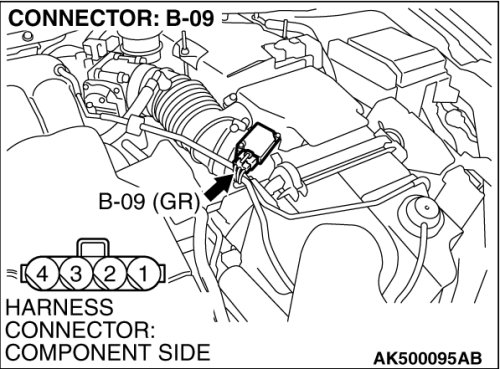 CONNECTOR: B-09

B-09 (GR)

4 3 2 1

HARNESS CONNECTOR: COMPONENT SIDE

AK500095AB