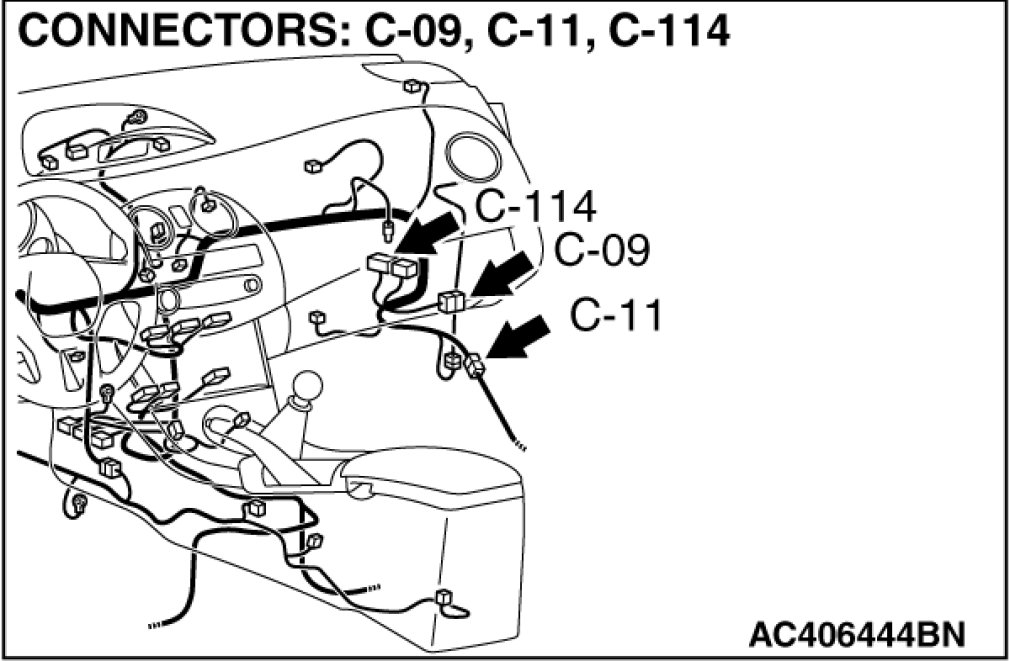 CONNECTORS: C-09, C-11, C-114

C-114
C-09
C-11

AC406444BN