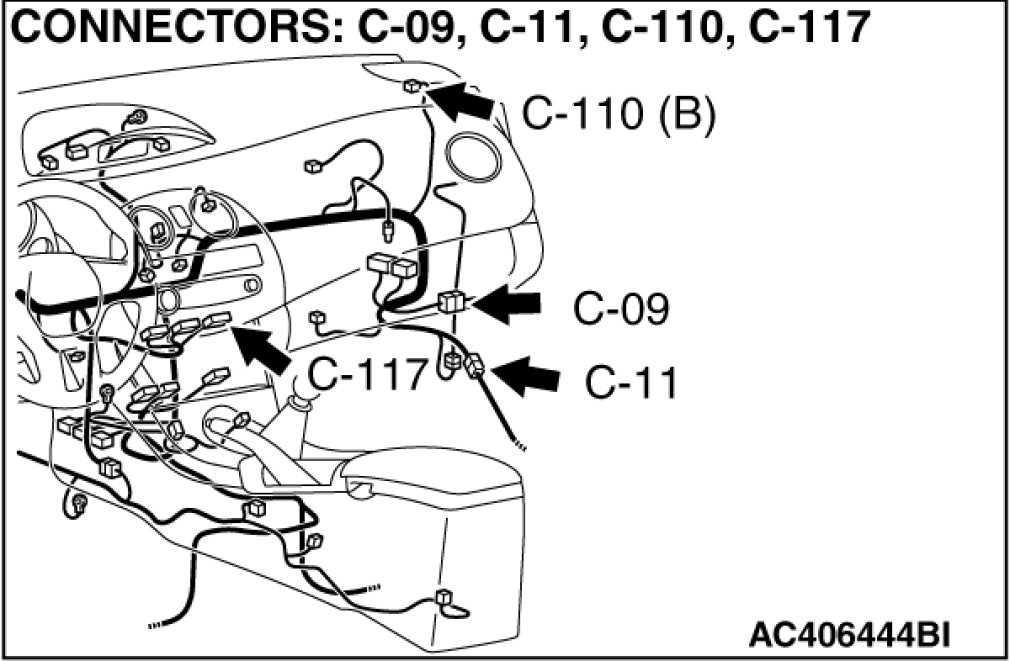 CONNECTORS: C-09, C-11, C-110, C-117

C-110 (B)

C-09

C-117

C-11

AC406444BI