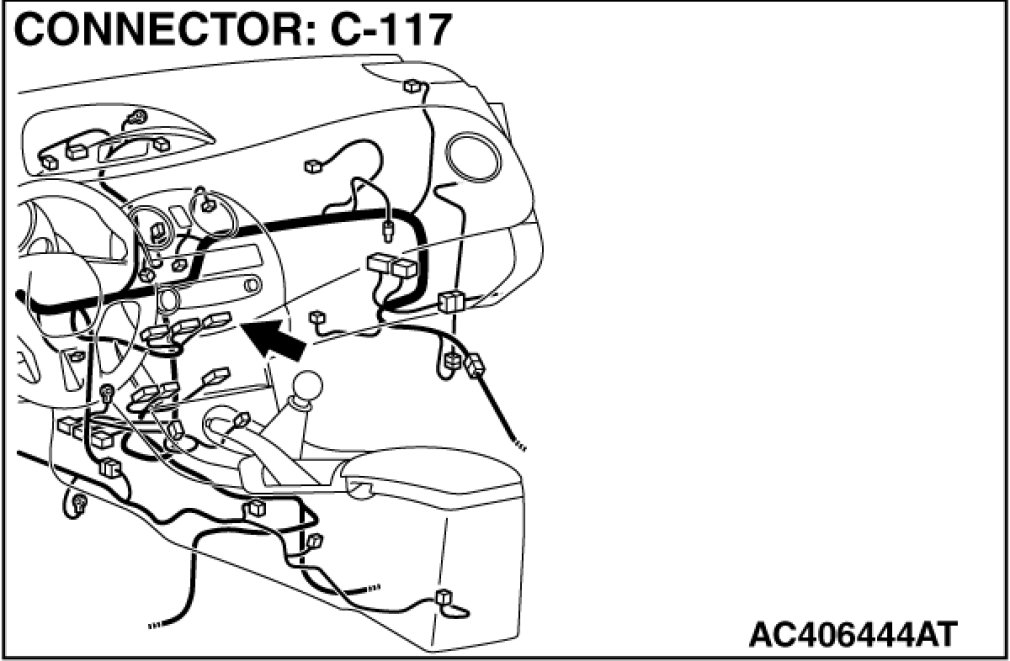 CONNECTOR: C-117

AC406444AT