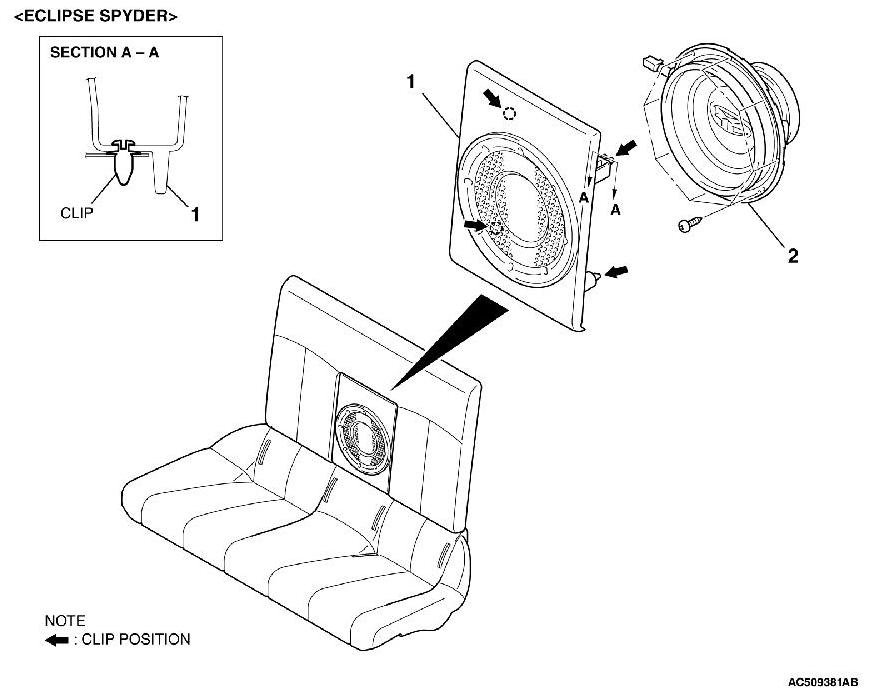 <ECLIPSE SPYDER>

SECTION A – A

CLIP

1

1

A

A

2

NOTE

: CLIP POSITION

AC509381AB