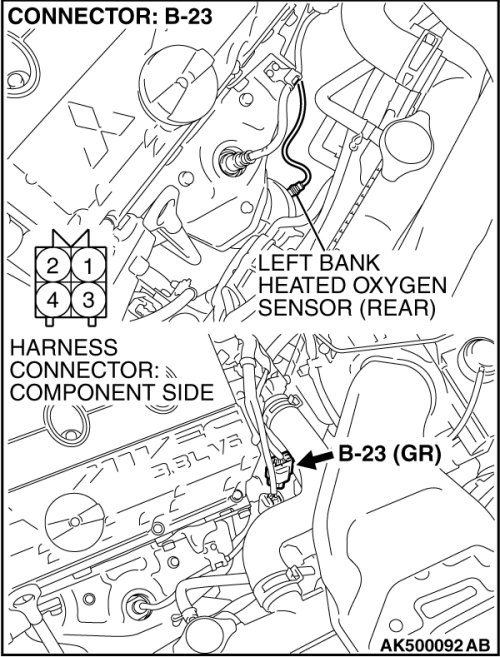 CONNECTOR: B-23

2 1
4 3

LEFT BANK
HEATED OXYGEN
SENSOR (REAR)

HARNESS
CONNECTOR:
COMPONENT SIDE

3.8L V6

B-23 (GR)

AK500092 AB