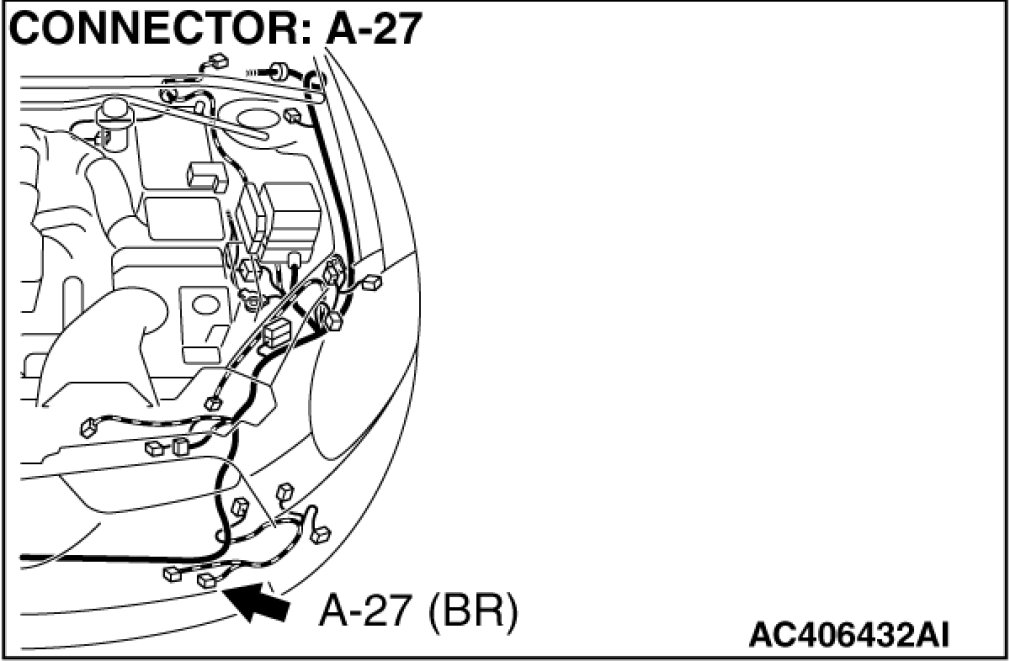 CONNECTOR: A-27

A-27 (BR)

AC406432AI