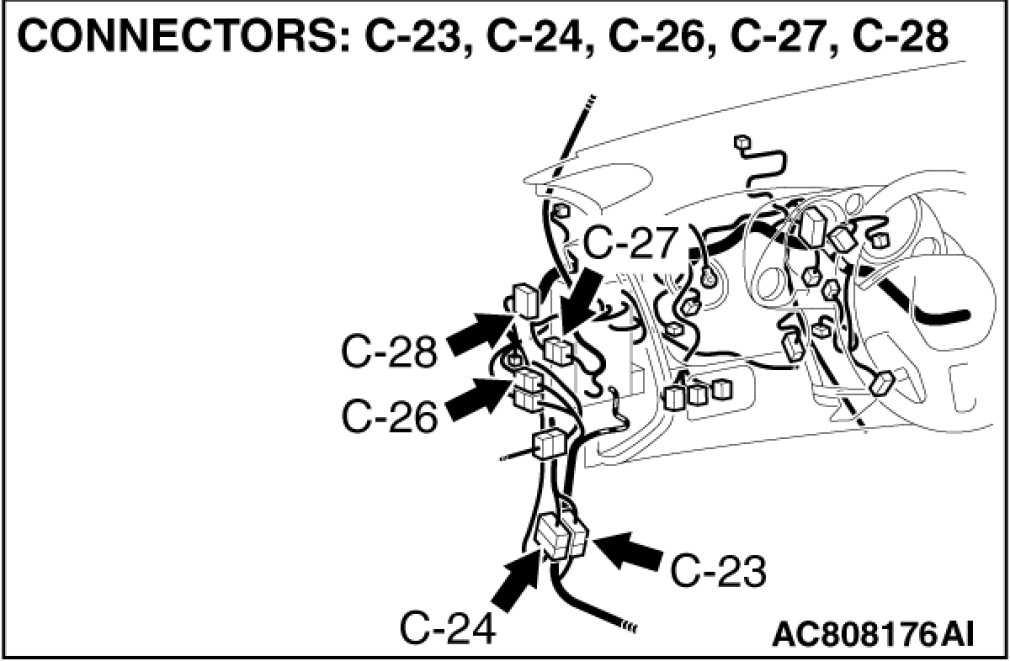 CONNECTORS: C-23, C-24, C-26, C-27, C-28

C-27
C-28
C-26
C-23
C-24
AC808176AI