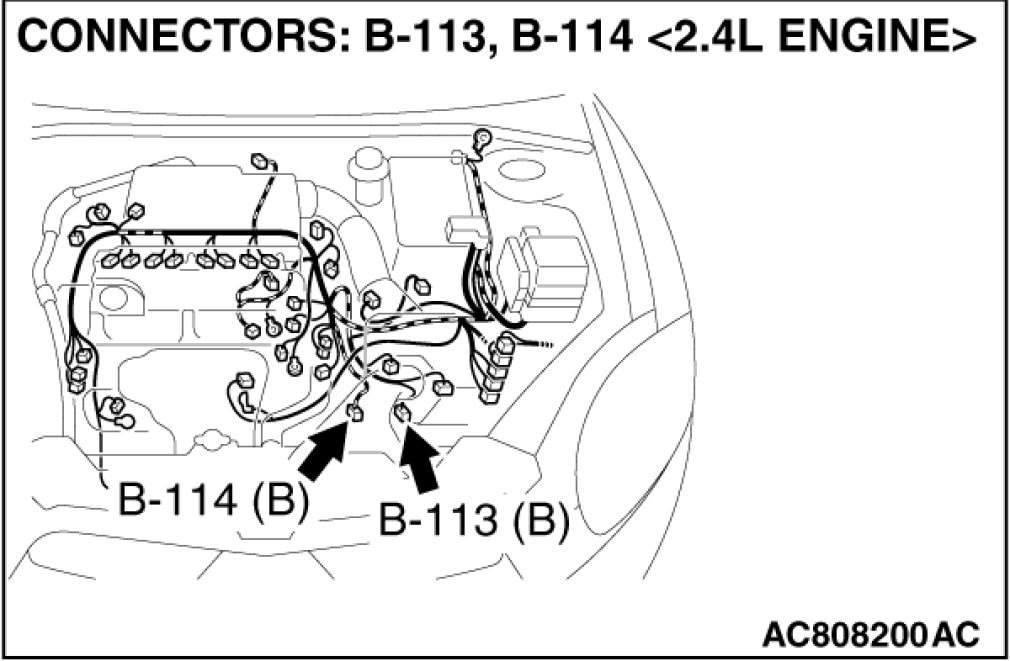 CONNECTORS: B-113, B-114 <2.4L ENGINE>

B-114 (B)

B-113 (B)

AC808200AC