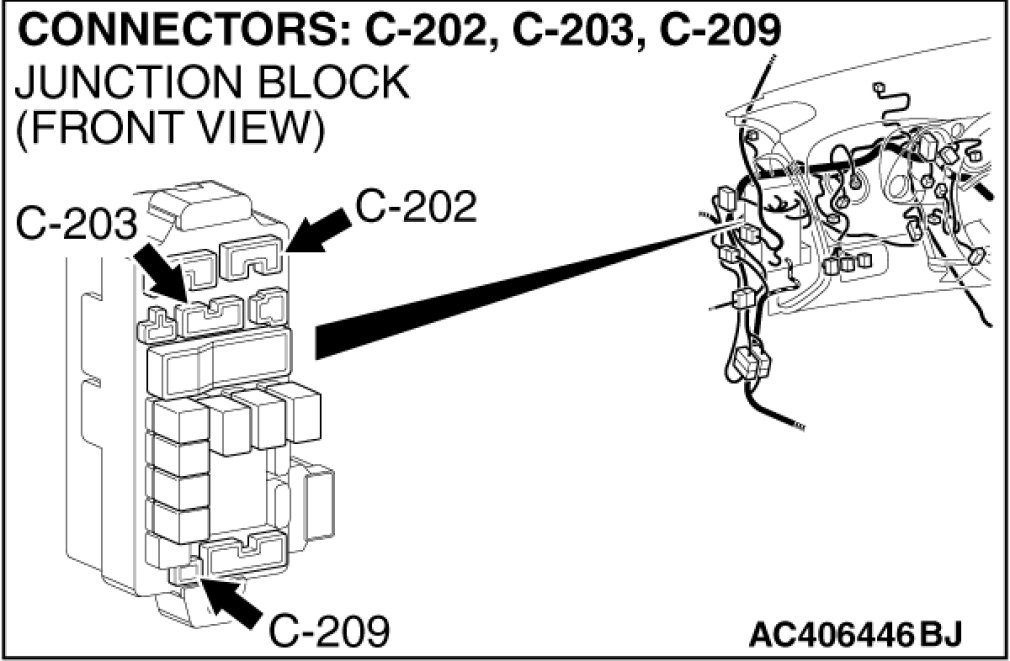 CONNECTORS: C-202, C-203, C-209
JUNCTION BLOCK
(FRONT VIEW)

C-203
C-202
C-209

AC406446BJ