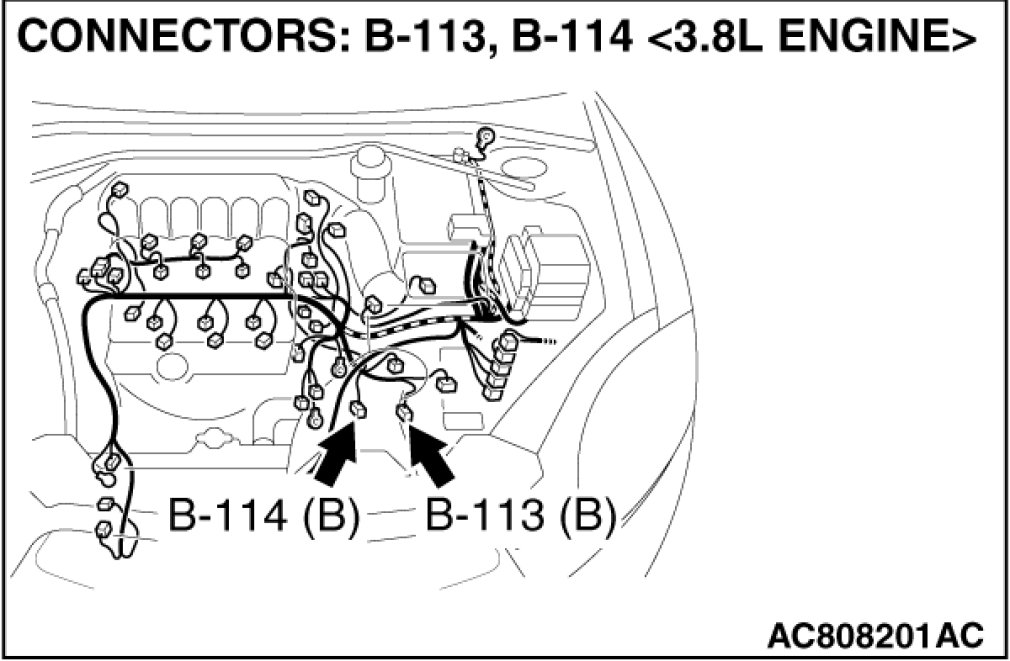 CONNECTORS: B-113, B-114 <3.8L ENGINE>

B-114 (B)
B-113 (B)

AC808201AC