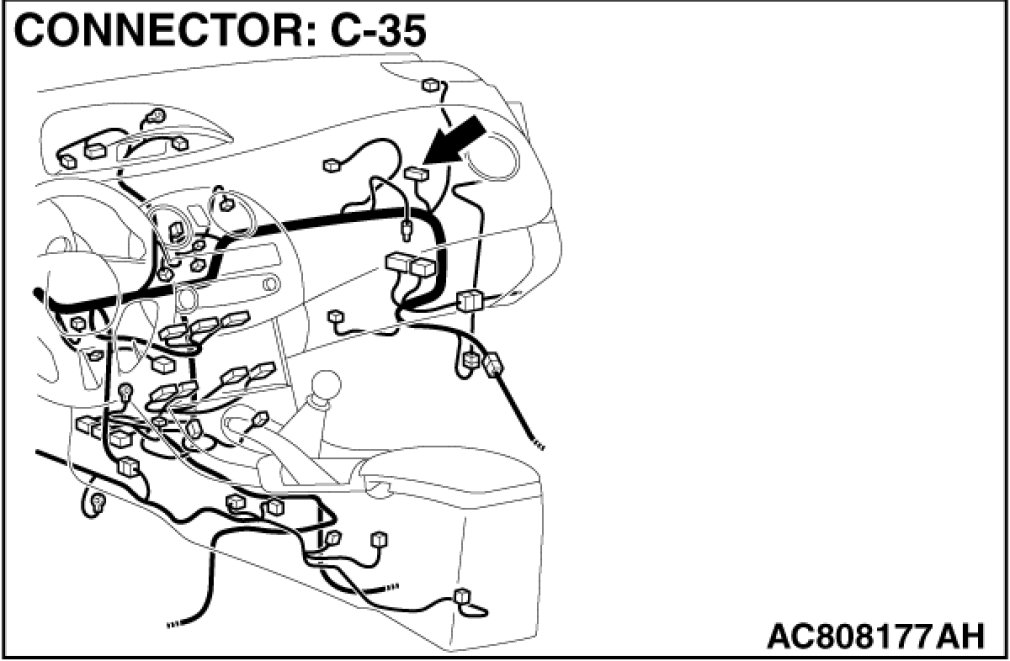 CONNECTOR: C-35

AC808177AH