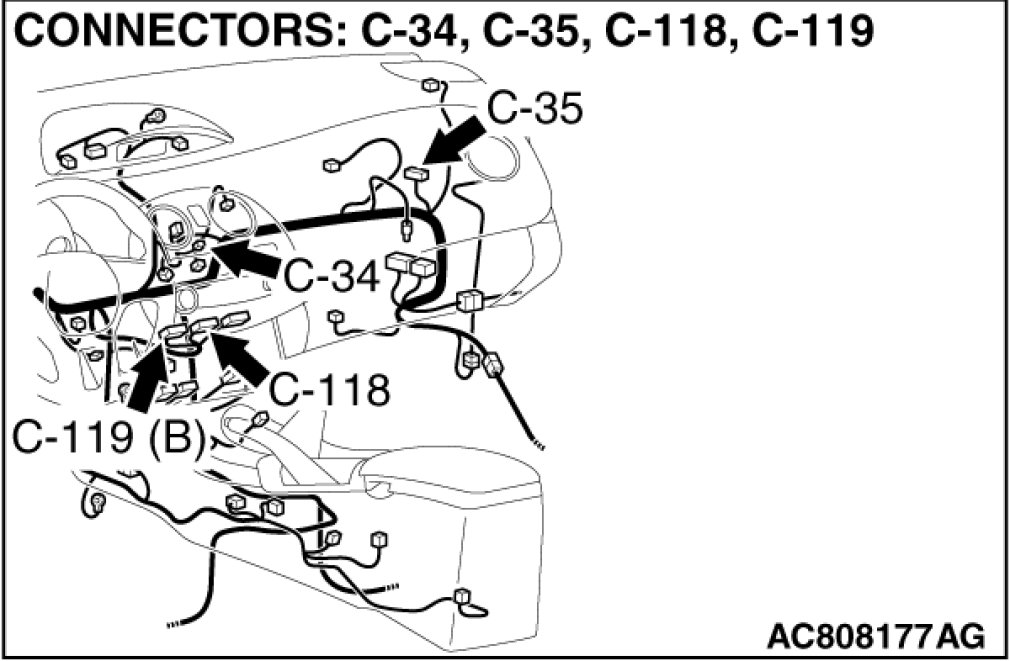 CONNECTORS: C-34, C-35, C-118, C-119

C-35

C-34

C-118

C-119 (B)

AC808177AG