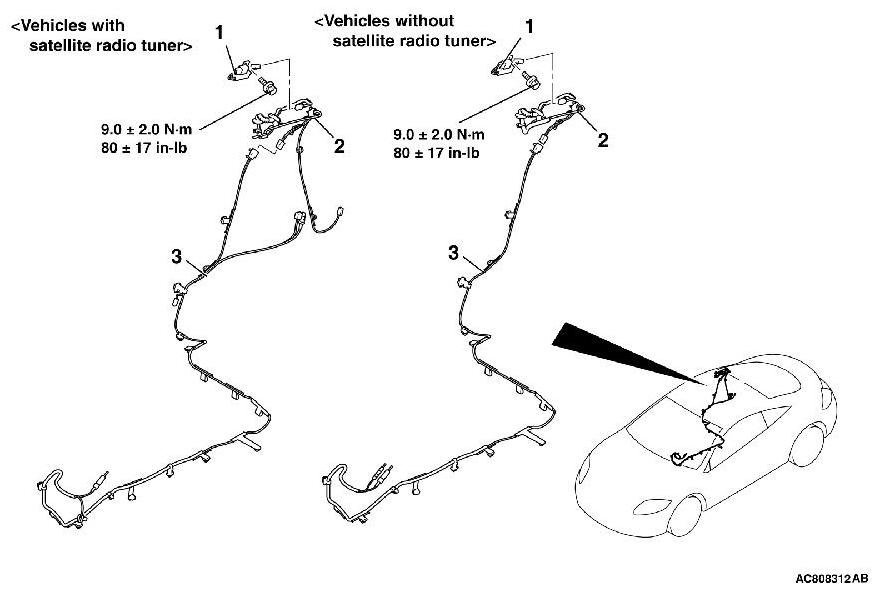 <Vehicles with satellite radio tuner>

1

9.0 ± 2.0 N·m
80 ± 17 in-lb

2

3

<Vehicles without satellite radio tuner>

1

9.0 ± 2.0 N·m
80 ± 17 in-lb

2

3

AC808312AB