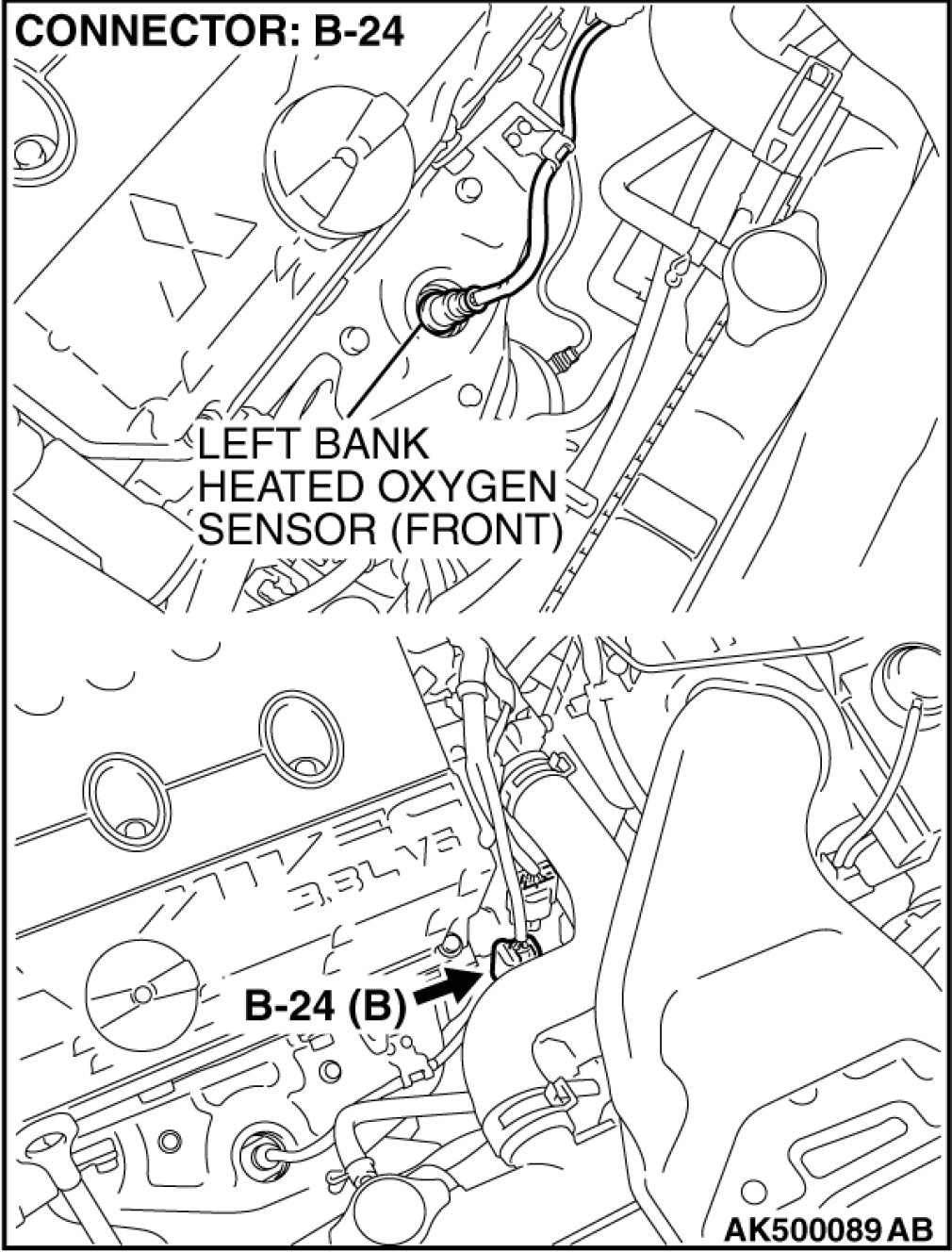 CONNECTOR: B-24

LEFT BANK HEATED OXYGEN SENSOR (FRONT)

3.8L V6

B-24 (B)

AK500089 AB