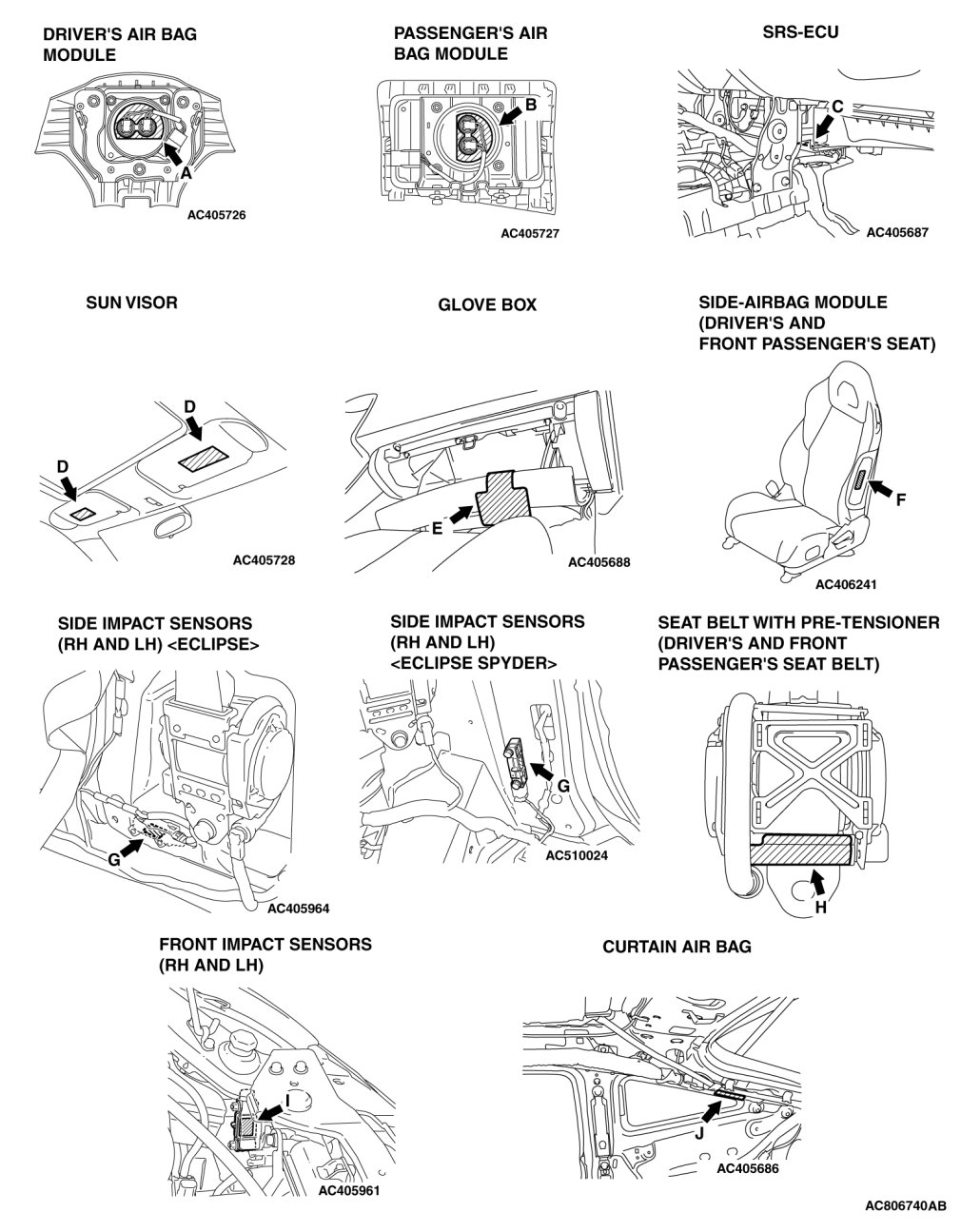 DRIVER'S AIR BAG MODULE

A

AC405726

PASSENGER'S AIR BAG MODULE

B

AC405727

SRS-ECU

C

AC405687

SUN VISOR

D

D

AC405728

GLOVE BOX

E

AC405688

SIDE-AIRBAG MODULE (DRIVER'S AND FRONT PASSENGER'S SEAT)

F

AC406241

SIDE IMPACT SENSORS (RH AND LH) <ECLIPSE>

G

AC405964

SIDE IMPACT SENSORS (RH AND LH) <ECLIPSE SPYDER>

G

AC510024

SEAT BELT WITH PRE-TENSIONER (DRIVER'S AND FRONT PASSENGER'S SEAT BELT)

H

FRONT IMPACT SENSORS (RH AND LH)

I

AC405961

CURTAIN AIR BAG

J

AC405686

AC806740AB