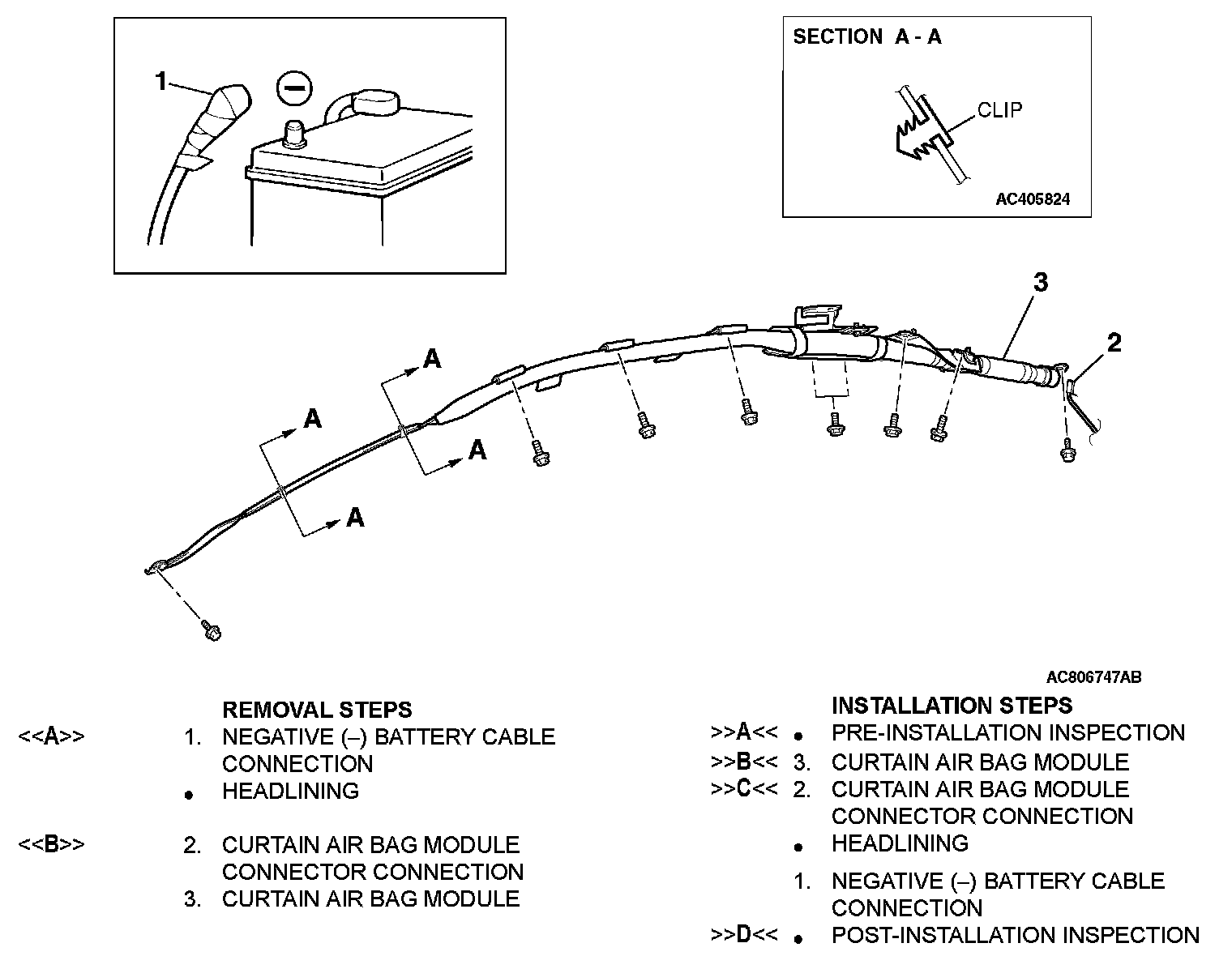 1

SECTION A - A

CLIP

AC405824

3

2

A

A

A

A

AC806747AB

REMOVAL STEPS

<<A>> 1. NEGATIVE (–) BATTERY CABLE CONNECTION

• HEADLINING

<<B>> 2. CURTAIN AIR BAG MODULE CONNECTOR CONNECTION

3. CURTAIN AIR BAG MODULE

INSTALLATION STEPS

>>A<< • PRE-INSTALLATION INSPECTION

>>B<< 3. CURTAIN AIR BAG MODULE

>>C<< 2. CURTAIN AIR BAG MODULE CONNECTOR CONNECTION

• HEADLINING

1. NEGATIVE (–) BATTERY CABLE CONNECTION

>>D<< • POST-INSTALLATION INSPECTION