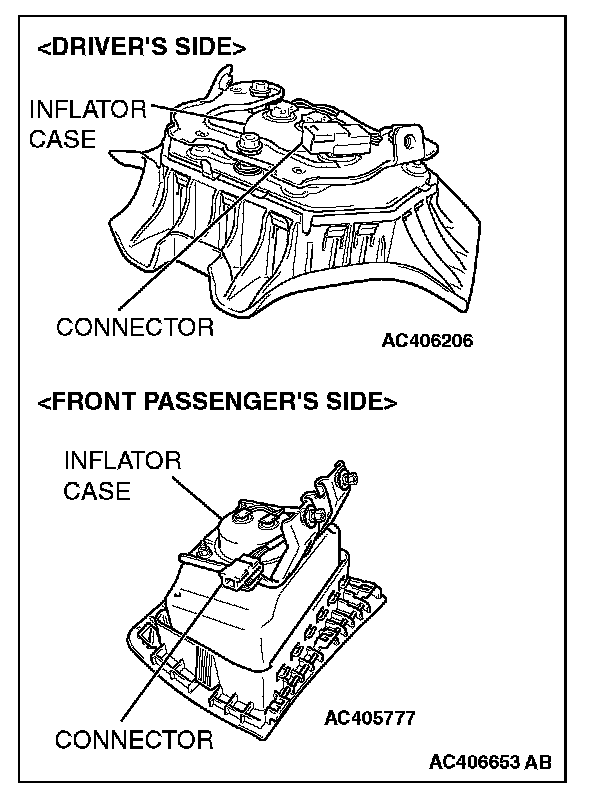 <DRIVER'S SIDE>

INFLATOR CASE

CONNECTOR

AC406206

<FRONT PASSENGER'S SIDE>

INFLATOR CASE

CONNECTOR

AC405777

AC406653 AB