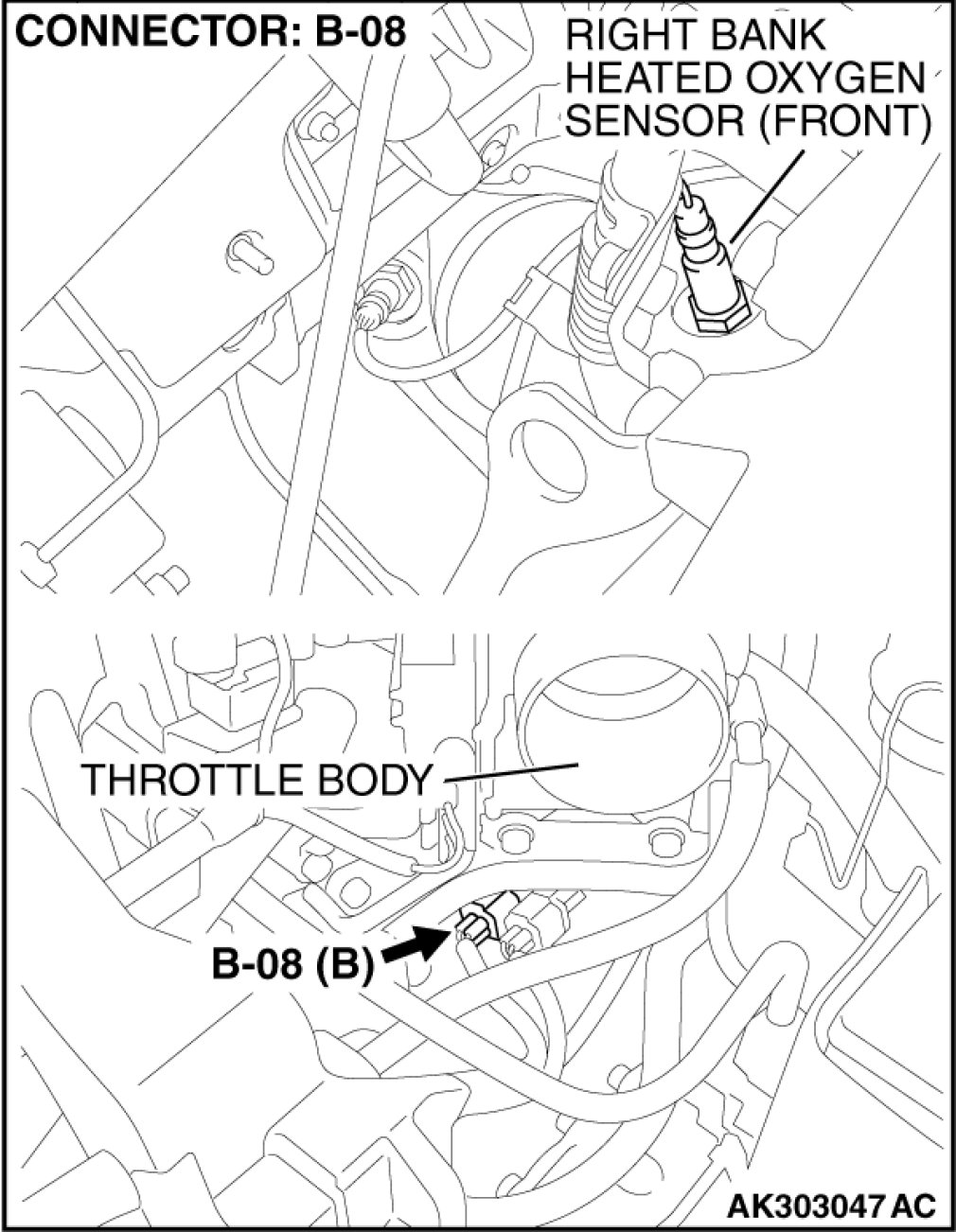 CONNECTOR: B-08

RIGHT BANK HEATED OXYGEN SENSOR (FRONT)

THROTTLE BODY

B-08 (B)

AK303047 AC