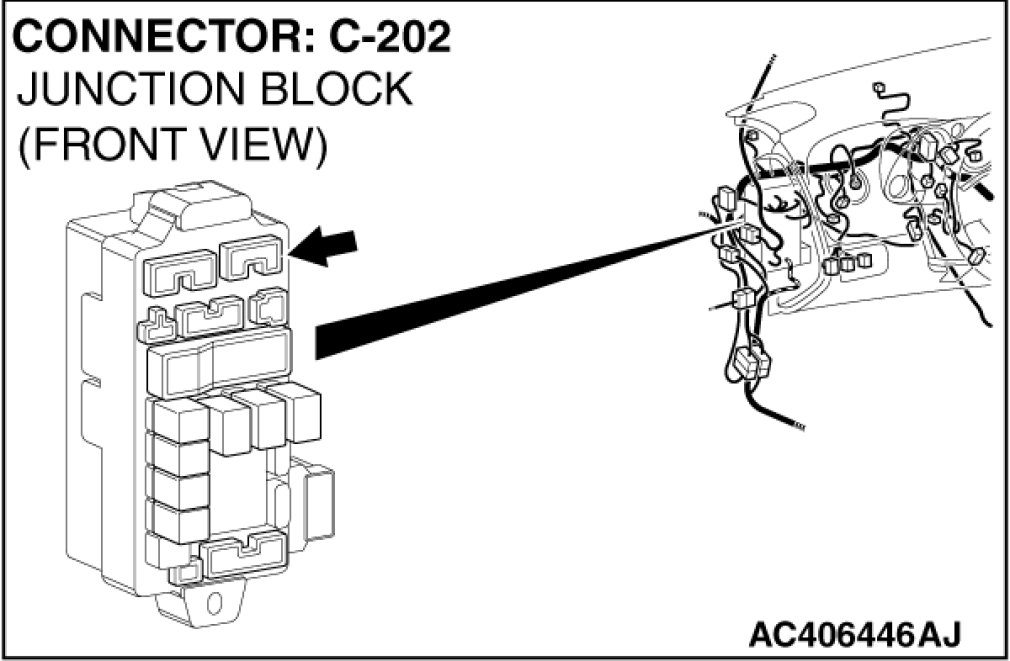 CONNECTOR: C-202
JUNCTION BLOCK
(FRONT VIEW)

AC406446AJ