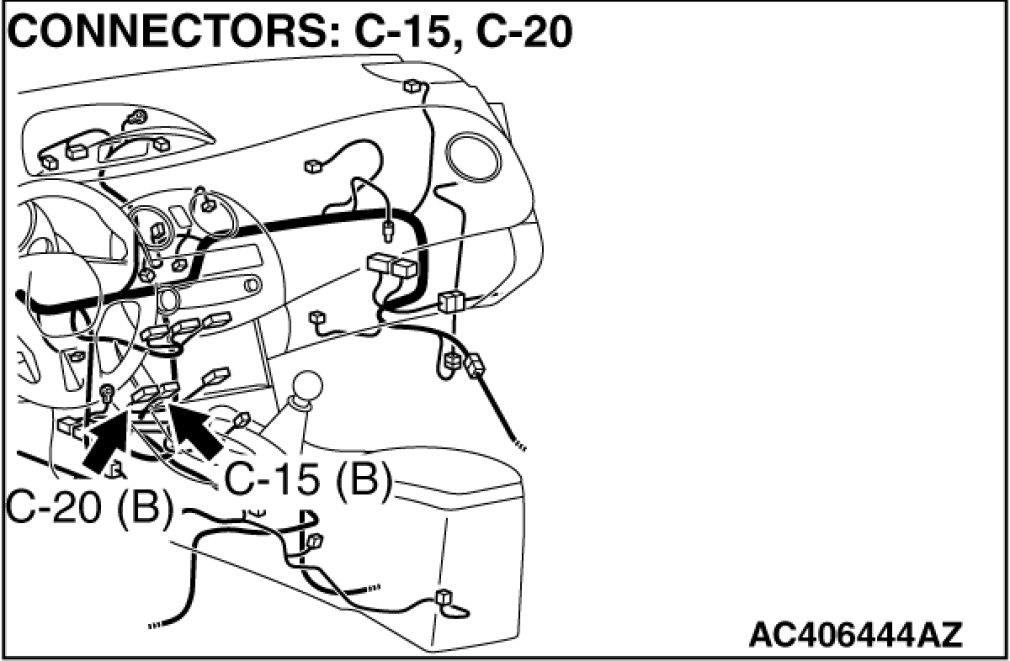 CONNECTORS: C-15, C-20

C-15 (B)

C-20 (B)

AC406444AZ