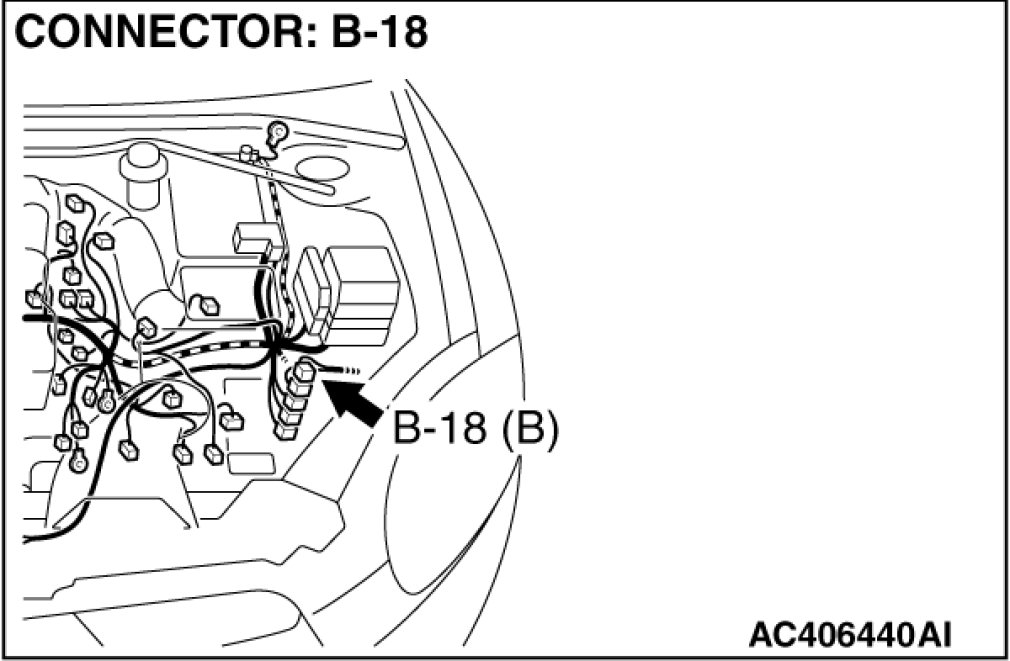 CONNECTOR: B-18

B-18 (B)

AC406440AI