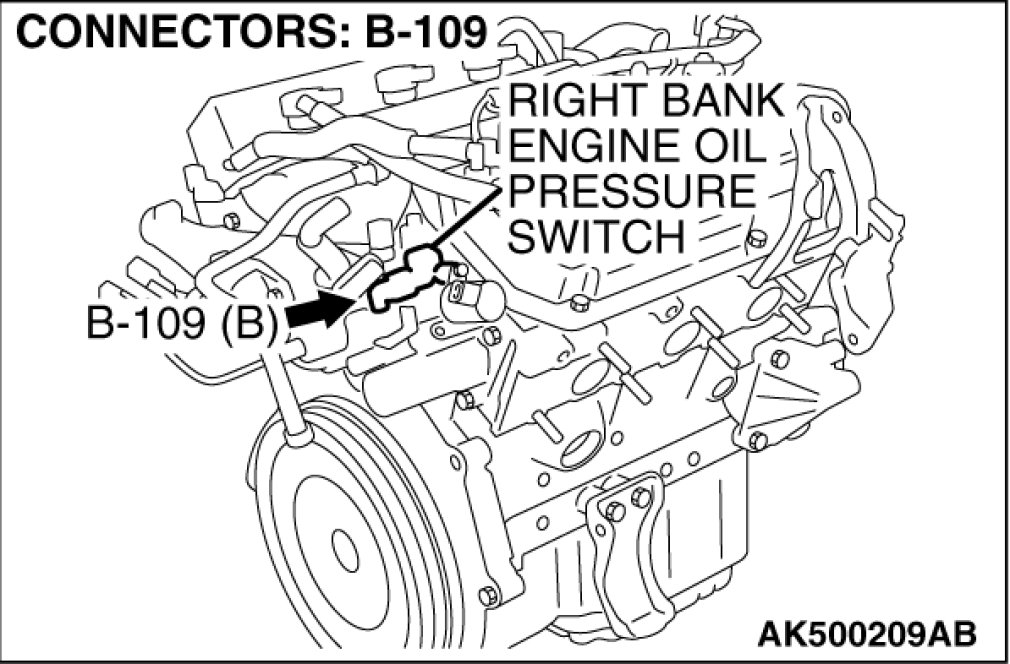 CONNECTORS: B-109

RIGHT BANK ENGINE OIL PRESSURE SWITCH

B-109 (B)

AK500209AB