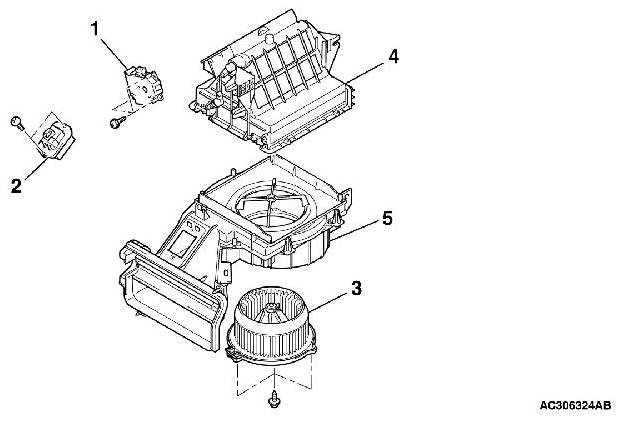 1
4
2
5
3
AC306324AB