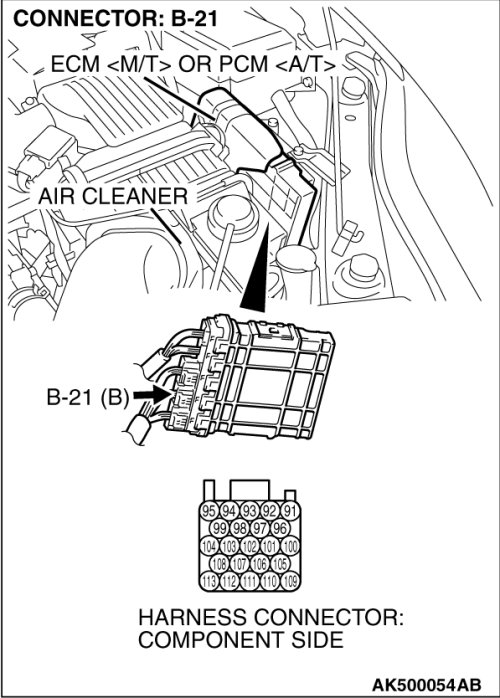 CONNECTOR: B-21

ECM <M/T> OR PCM <A/T>

AIR CLEANER

B-21 (B)

95 94 93 92 91
99 98 97 96
104 103 102 101 100
108 107 106 105
113 112 111 110 109

HARNESS CONNECTOR: COMPONENT SIDE

AK500054AB