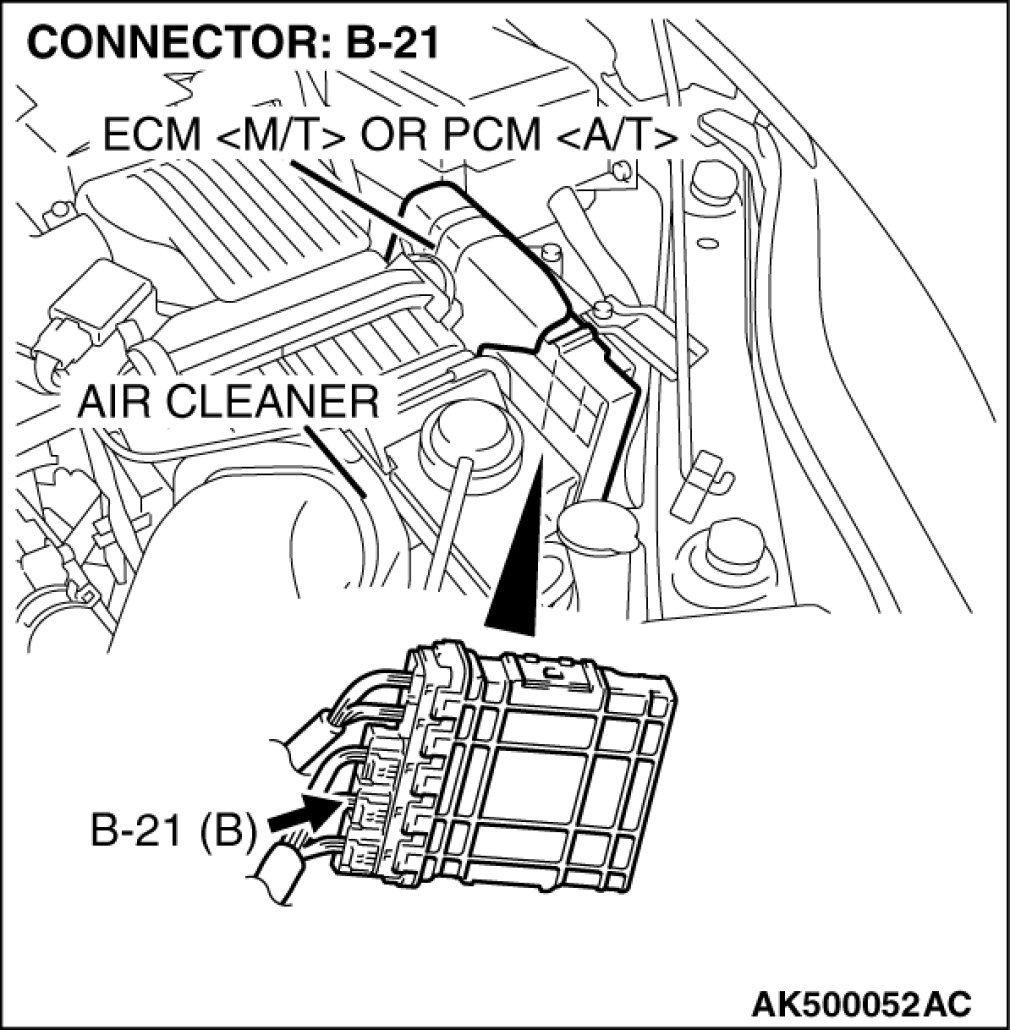 CONNECTOR: B-21

ECM <M/T> OR PCM <A/T>

AIR CLEANER

B-21 (B)

AK500052AC