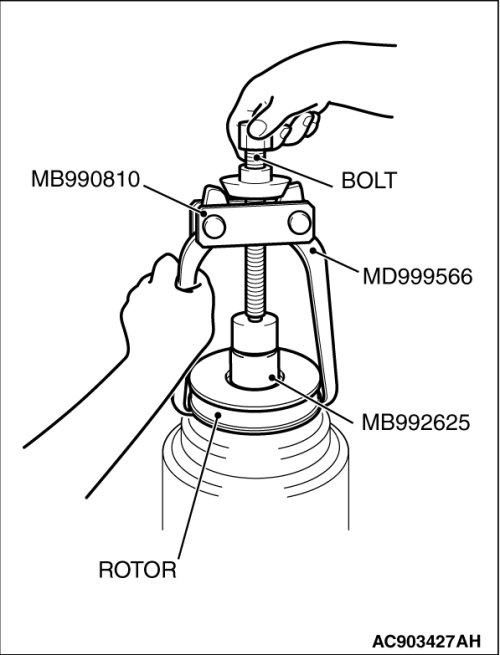 MB990810
BOLT
MD999566
MB992625
ROTOR
AC903427AH