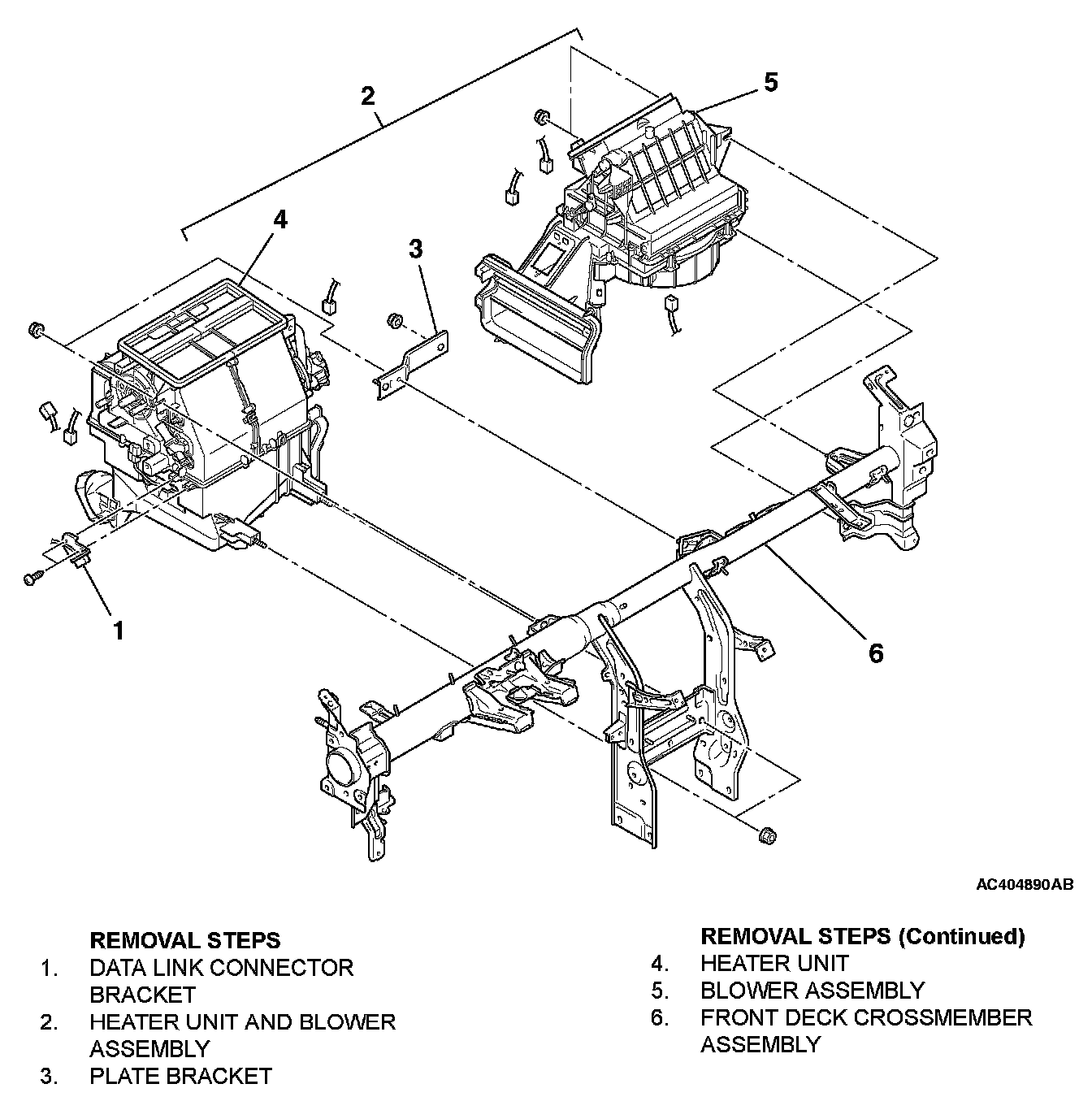 2

5

4

3

1

6

AC404890AB

REMOVAL STEPS
1. DATA LINK CONNECTOR BRACKET
2. HEATER UNIT AND BLOWER ASSEMBLY
3. PLATE BRACKET

REMOVAL STEPS (Continued)
4. HEATER UNIT
5. BLOWER ASSEMBLY
6. FRONT DECK CROSSMEMBER ASSEMBLY