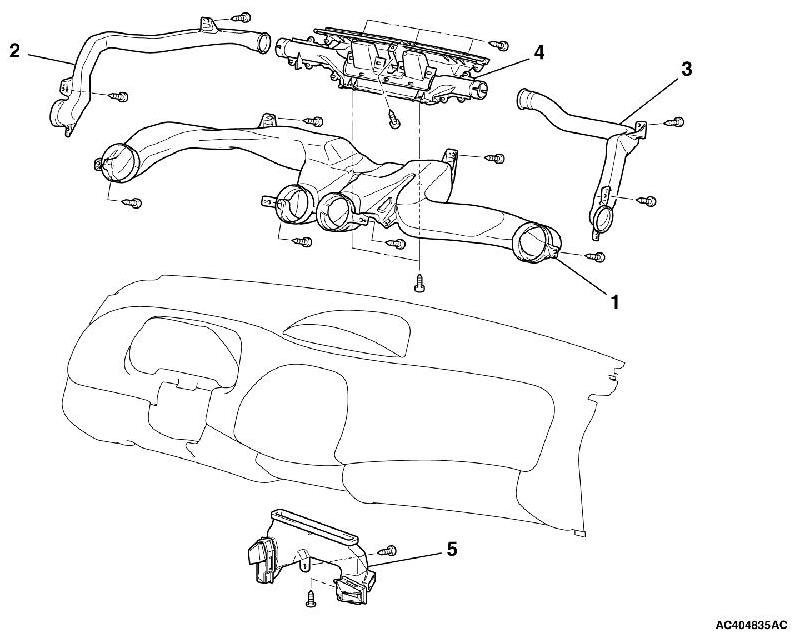 2
4
3
1
5
AC404835AC