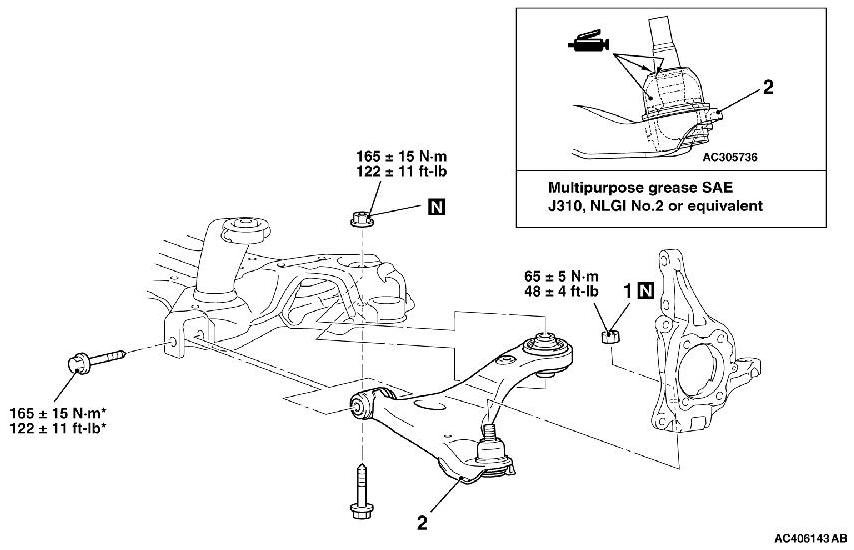 2

AC305736

Multipurpose grease SAE J310, NLGI No.2 or equivalent

165 ± 15 N·m
122 ± 11 ft-lb

N

65 ± 5 N·m
48 ± 4 ft-lb

1 N

165 ± 15 N·m*
122 ± 11 ft-lb*

2

AC406143 AB