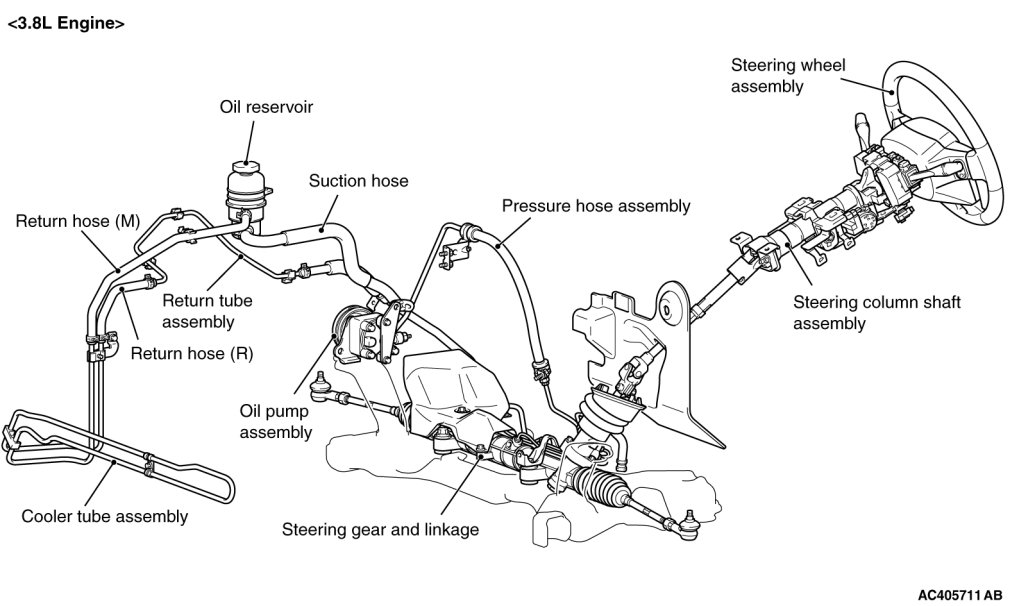 <3.8L Engine>

Steering wheel assembly

Oil reservoir

Suction hose

Pressure hose assembly

Return hose (M)

Return tube assembly

Return hose (R)

Steering column shaft assembly

Oil pump assembly

Cooler tube assembly

Steering gear and linkage

AC405711 AB