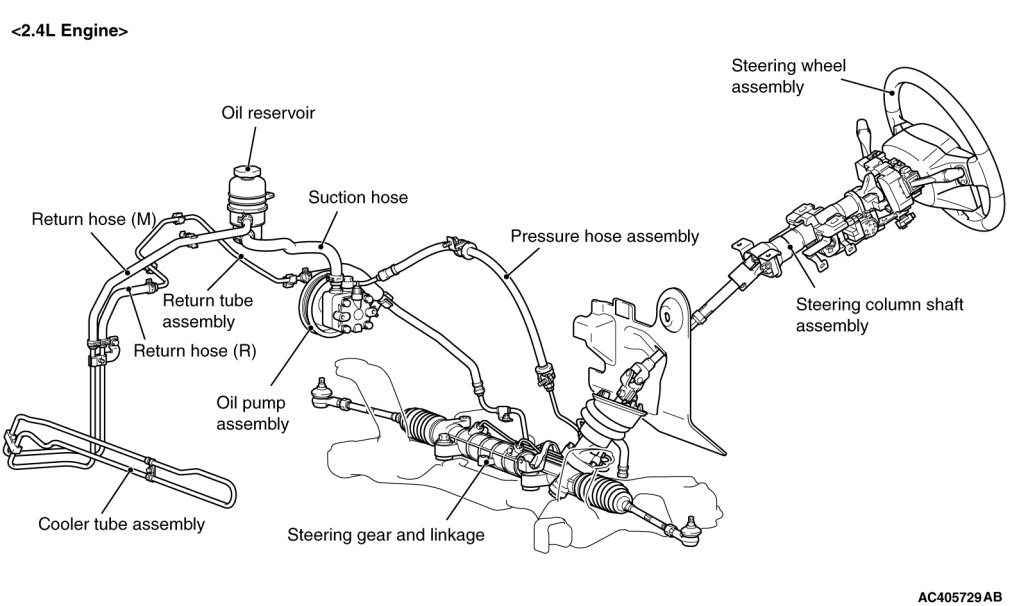 <2.4L Engine>

Steering wheel assembly

Oil reservoir

Suction hose

Return hose (M)

Pressure hose assembly

Return tube assembly

Return hose (R)

Steering column shaft assembly

Oil pump assembly

Cooler tube assembly

Steering gear and linkage

AC405729AB