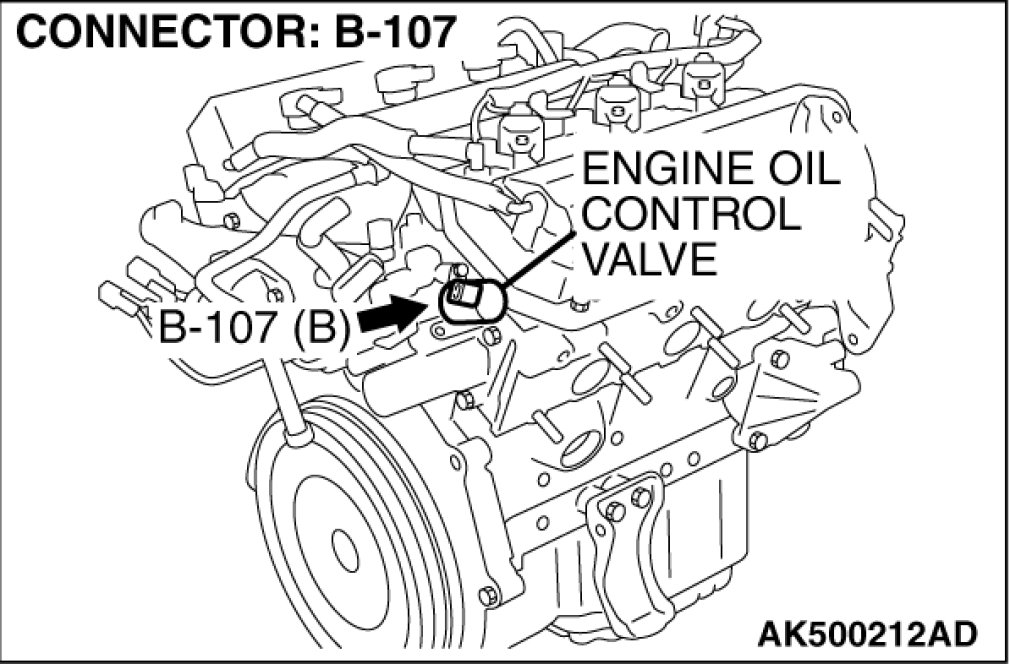 CONNECTOR: B-107

ENGINE OIL CONTROL VALVE

B-107 (B)

AK500212AD