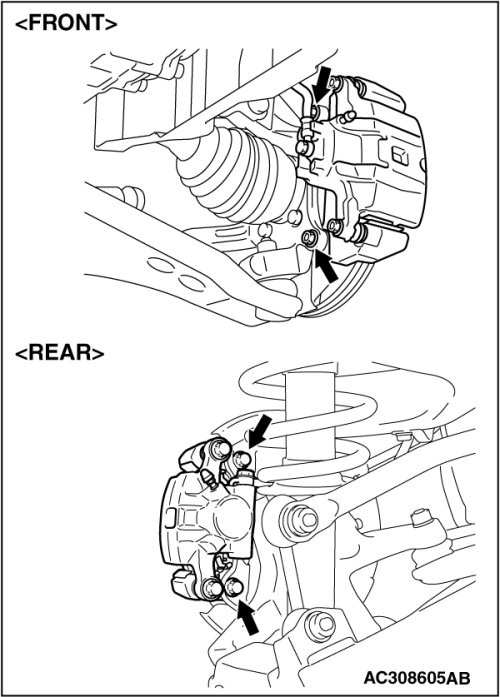 <FRONT>

<REAR>

AC308605AB