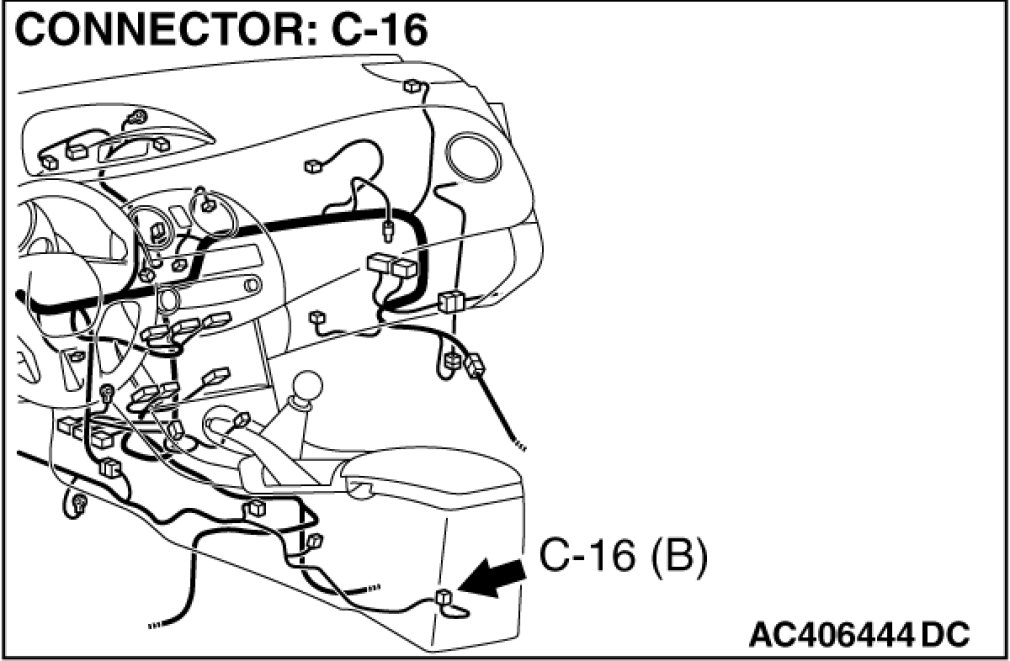 CONNECTOR: C-16

C-16 (B)

AC406444 DC