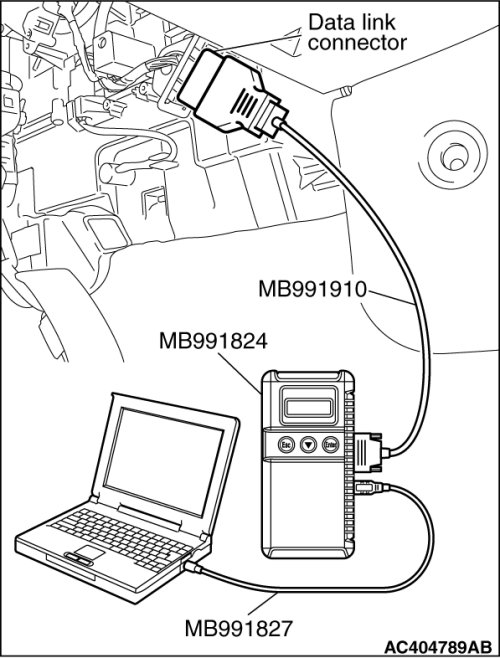 Data link connector

MB991910

MB991824

Esc

Enter

MB991827

AC404789AB