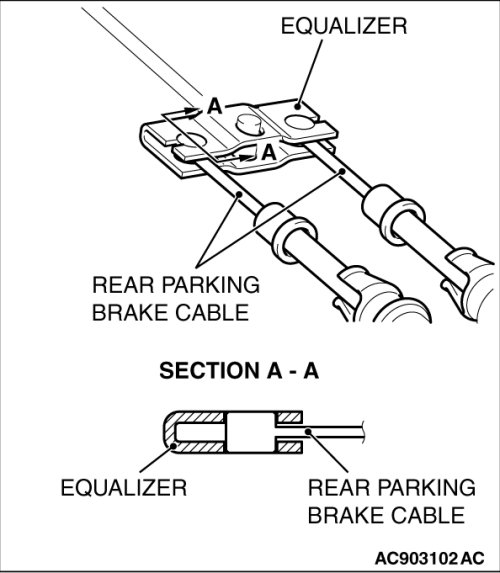 EQUALIZER

A

A

REAR PARKING BRAKE CABLE

SECTION A - A

EQUALIZER

REAR PARKING BRAKE CABLE

AC903102 AC