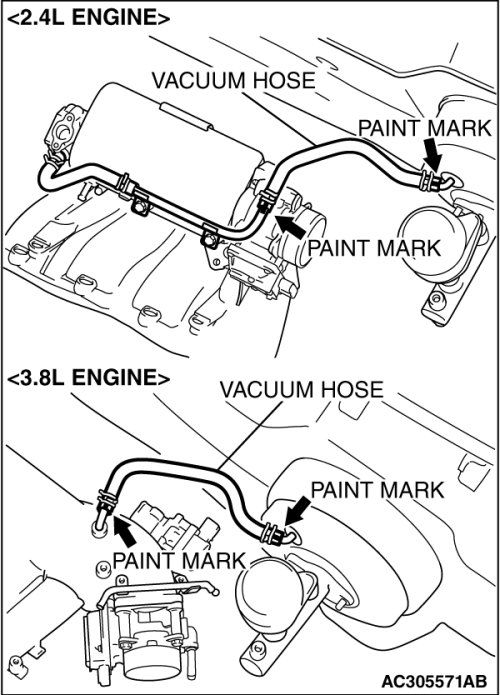 <2.4L ENGINE>

VACUUM HOSE

PAINT MARK

PAINT MARK

<3.8L ENGINE>

VACUUM HOSE

PAINT MARK

PAINT MARK

AC305571AB